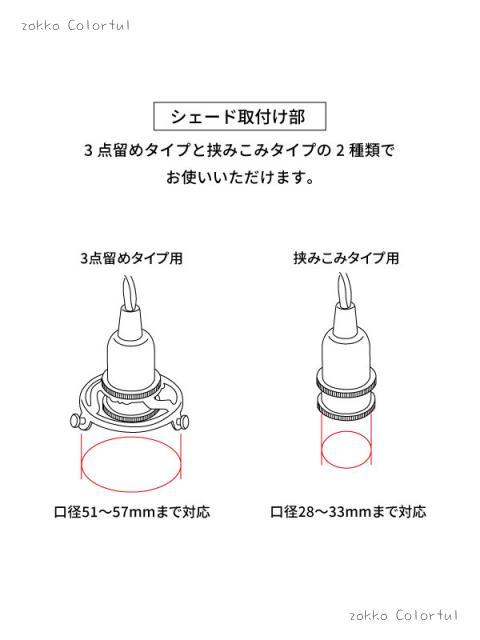 zakka Colorful

シェード取付け部

3 点留めタイプと挟みこみタイプの 2 種類でお使いいただけます。

3点留めタイプ用

口径51～57mmまで対応

挟みこみタイプ用

口径28～33mmまで対応

zakka Colorful